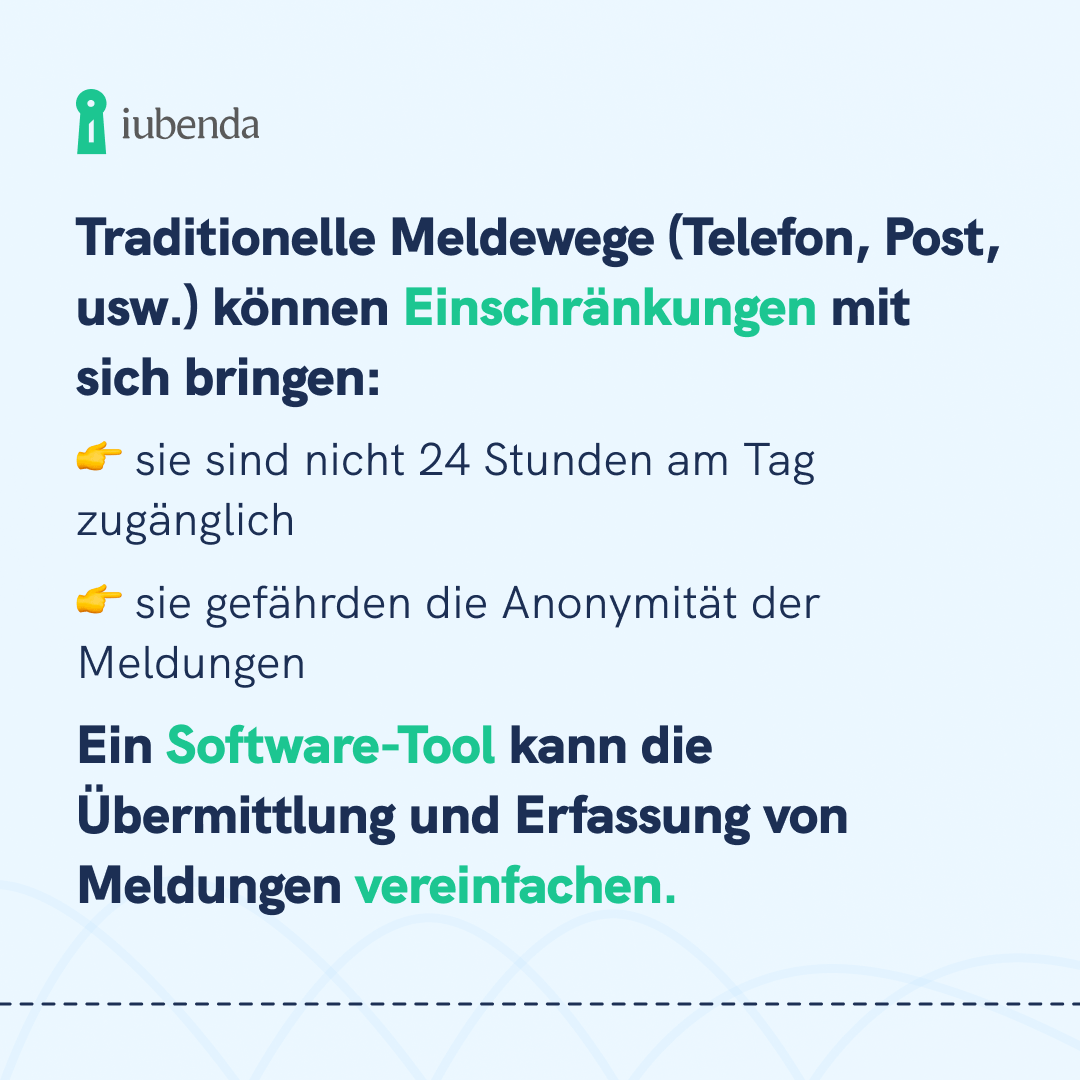 iubenda

Traditionelle Meldewege (Telefon, Post, usw.) können Einschränkungen mit sich bringen:

👉 sie sind nicht 24 Stunden am Tag zugänglich

👉 sie gefährden die Anonymität der Meldungen

Ein Software-Tool kann die Übermittlung und Erfassung von Meldungen vereinfachen.